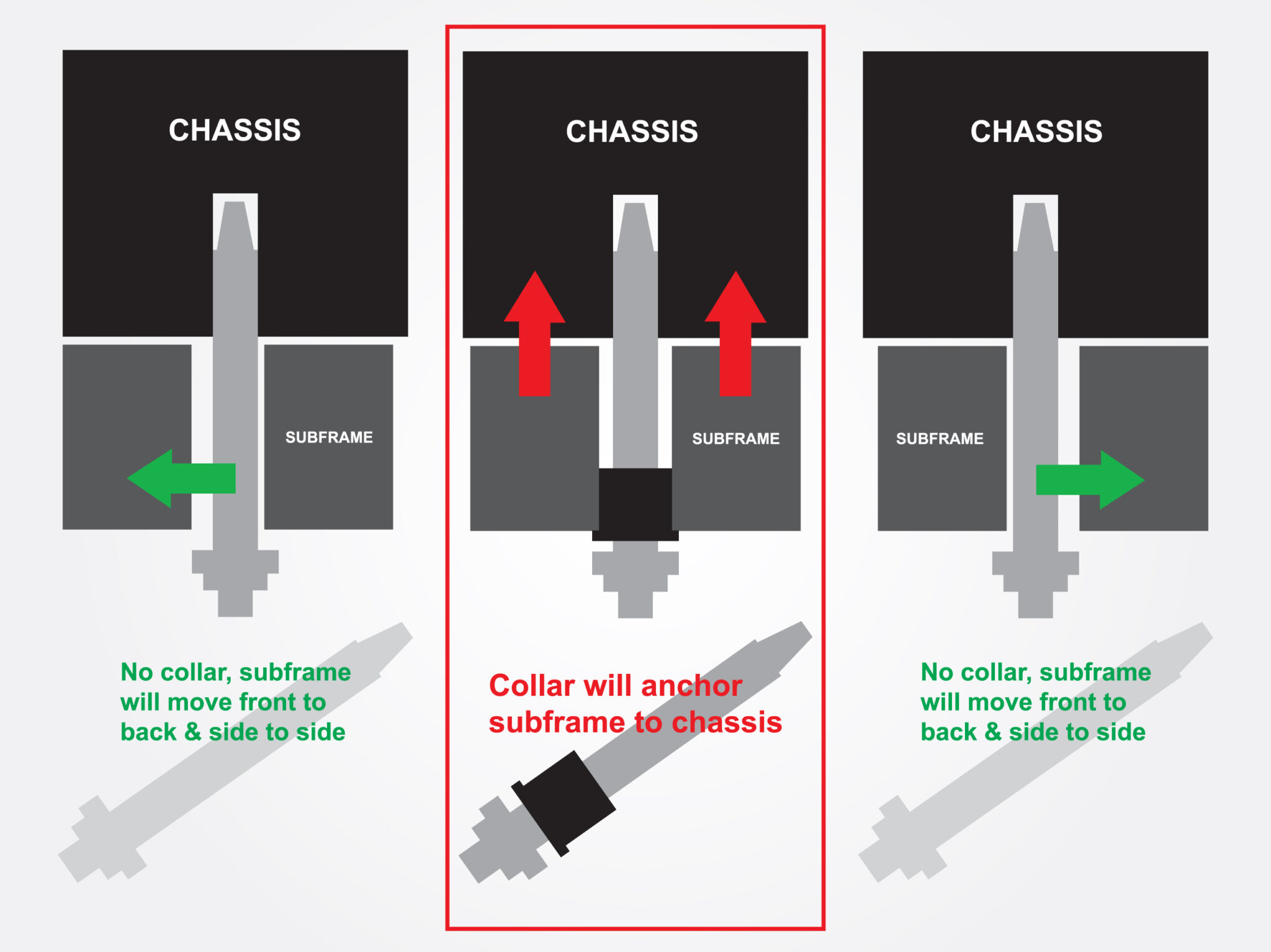 CHASSIS

SUBFRAME

No collar, subframe will move front to back & side to side

CHASSIS

SUBFRAME

Collar will anchor subframe to chassis

CHASSIS

SUBFRAME

No collar, subframe will move front to back & side to side